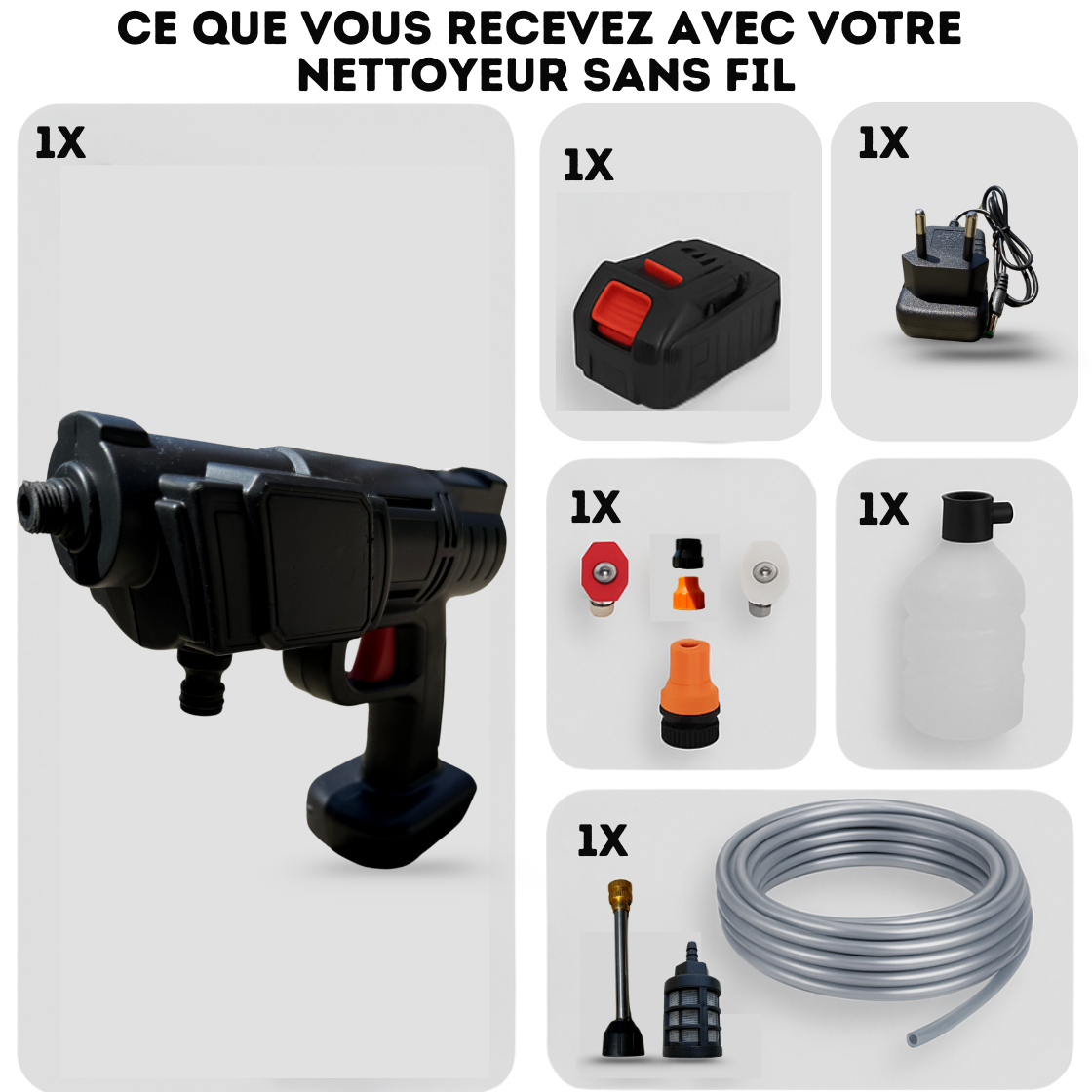 CE QUE VOUS RECEVEZ AVEC VOTRE NETTOYEUR SANS FIL

1X

1X

1X

1X

1X

1X